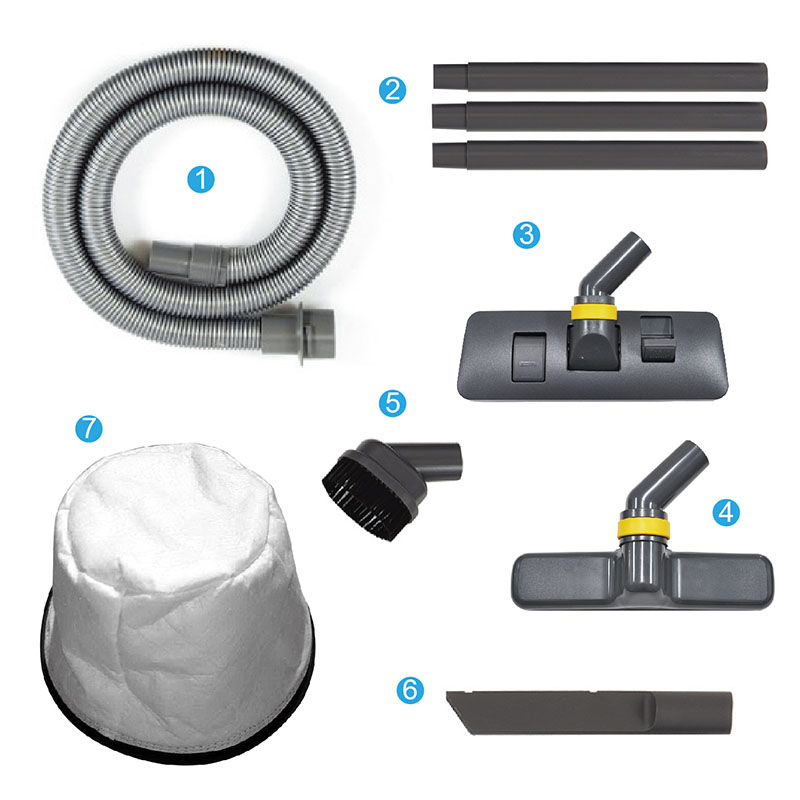 1
2
3
5
7
4
6